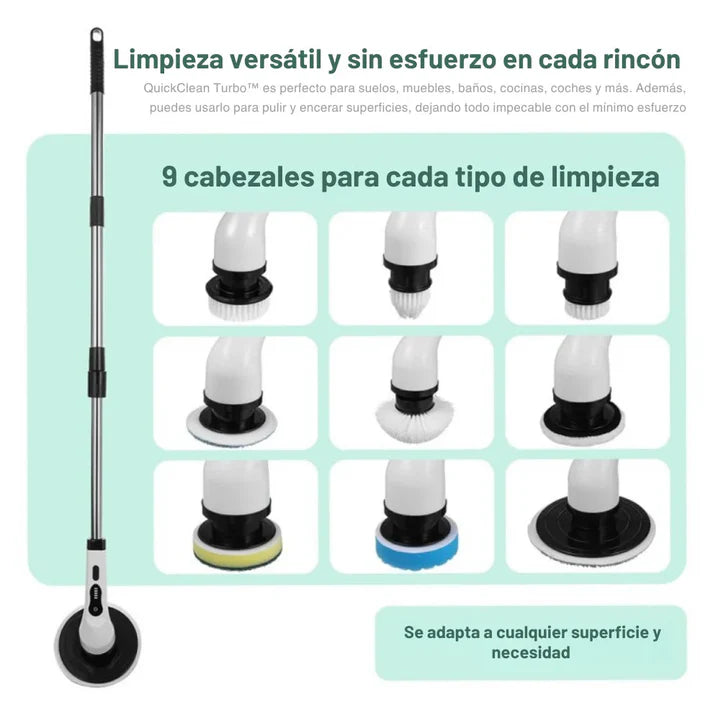 Limpieza versátil y sin esfuerzo en cada rincón

QuickClean Turbo™ es perfecto para suelos, muebles, baños, cocinas, coches y más. Además, puedes usarlo para pulir y encerar superficies, dejando todo impecable con el mínimo esfuerzo

9 cabezales para cada tipo de limpieza

Se adapta a cualquier superficie y necesidad