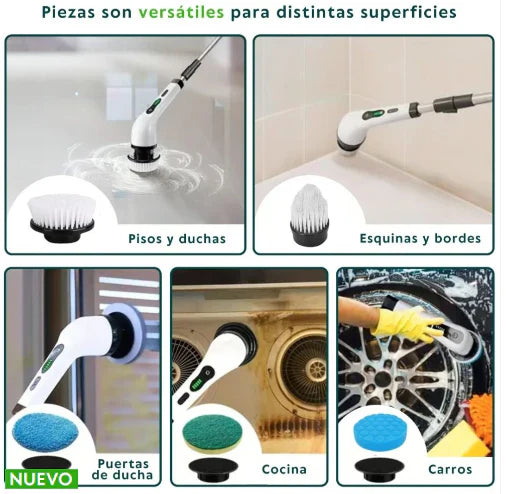 Piezas son versátiles para distintas superficies

Pisos y duchas

Esquinas y bordes

Puertas de ducha

Cocina

Carros

NUEVO